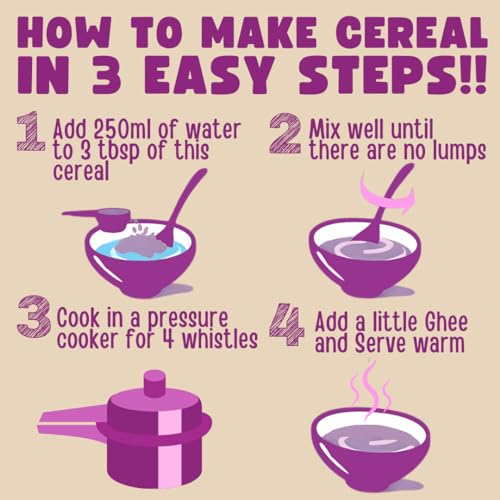 HOW TO MAKE CEREAL IN 3 EASY STEPS!!

1 Add 250ml of water to 3 tbsp of this cereal

2 Mix well until there are no lumps

3 Cook in a pressure cooker for 4 whistles

4 Add a little Ghee and Serve warm