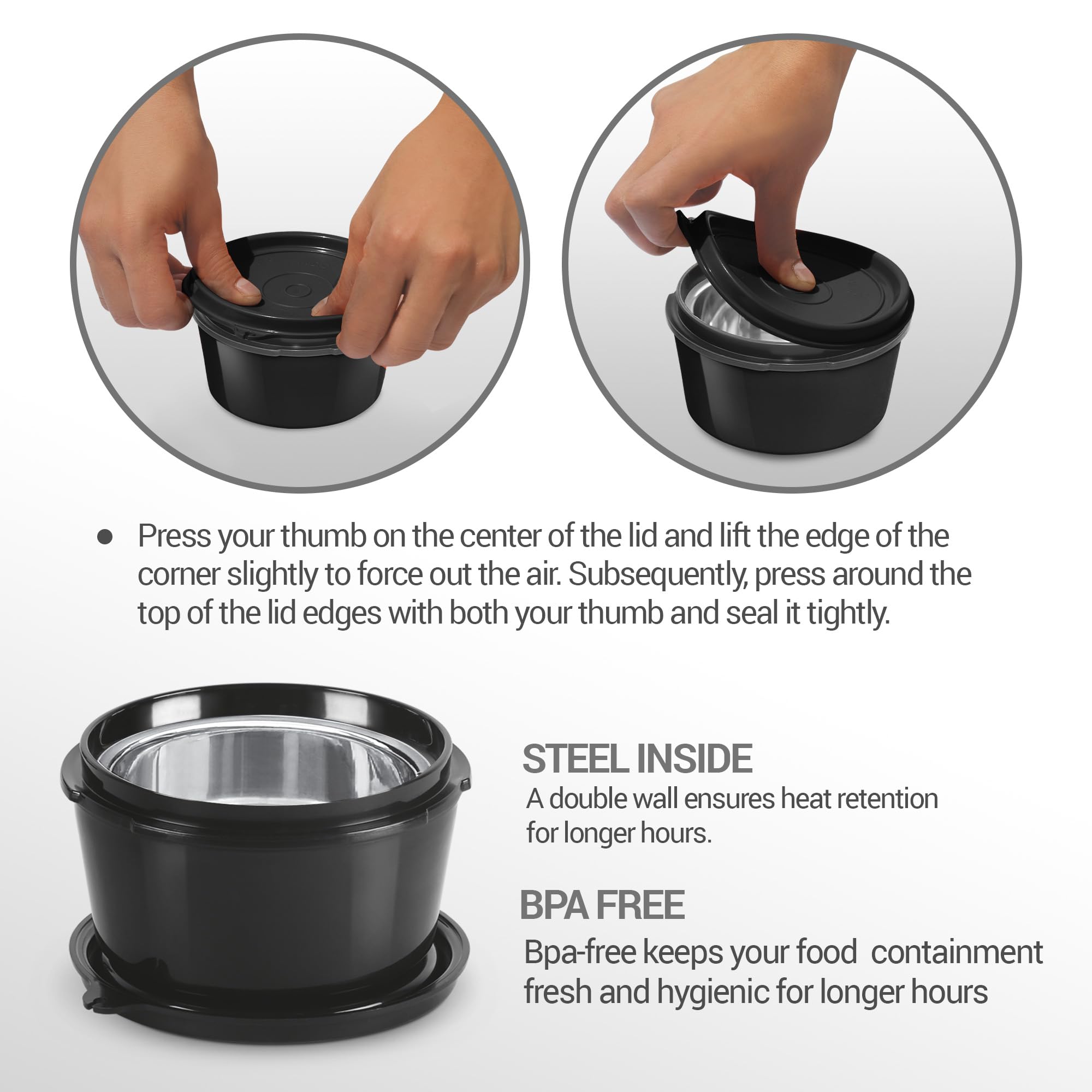 • Press your thumb on the center of the lid and lift the edge of the corner slightly to force out the air. Subsequently, press around the top of the lid edges with both your thumb and seal it tightly.

STEEL INSIDE
A double wall ensures heat retention for longer hours.

BPA FREE
Bpa-free keeps your food containment fresh and hygienic for longer hours