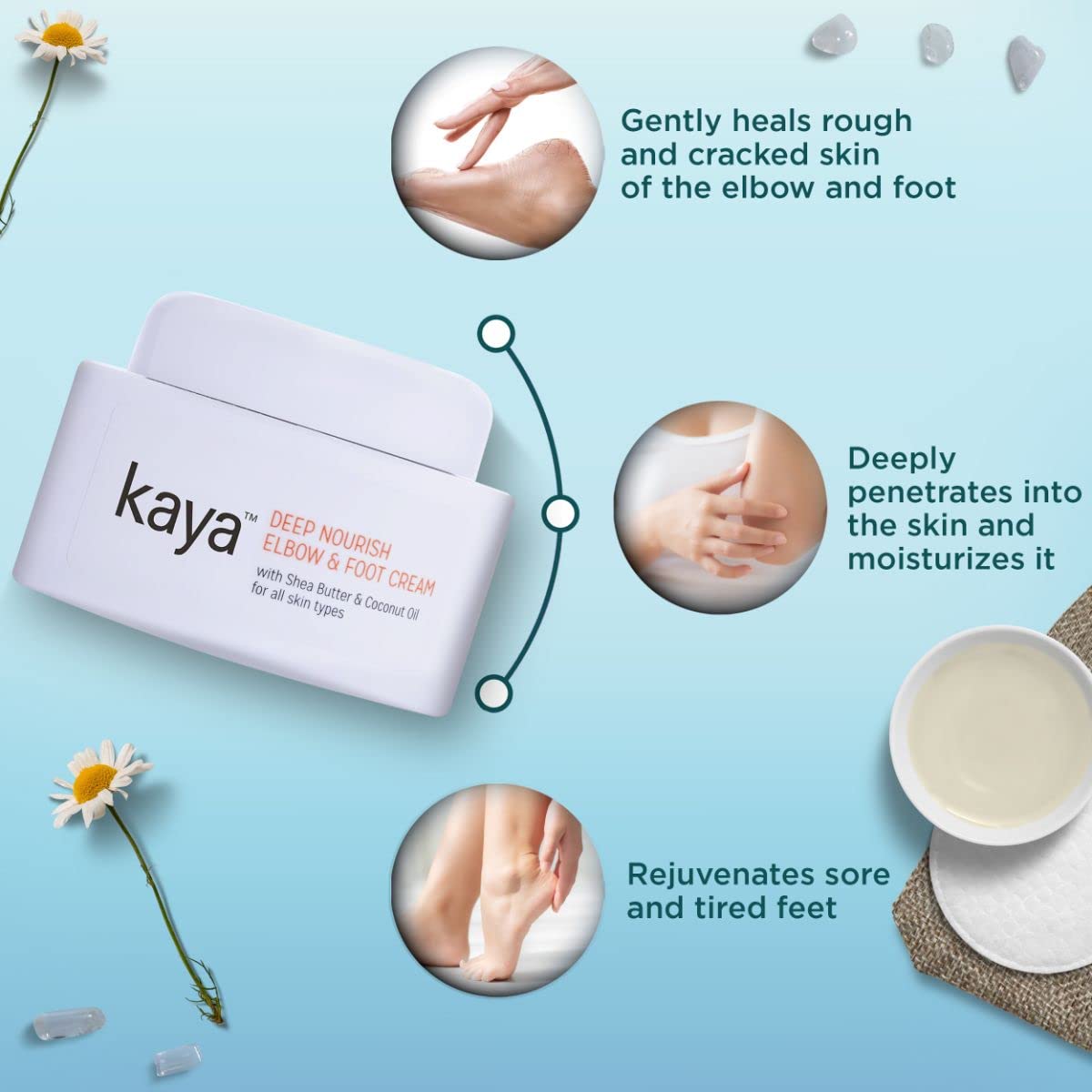 Gently heals rough and cracked skin of the elbow and foot

kaya™
DEEP NOURISH
ELBOW & FOOT CREAM
with Shea Butter & Coconut Oil for all skin types

Deeply penetrates into the skin and moisturizes it

Rejuvenates sore and tired feet