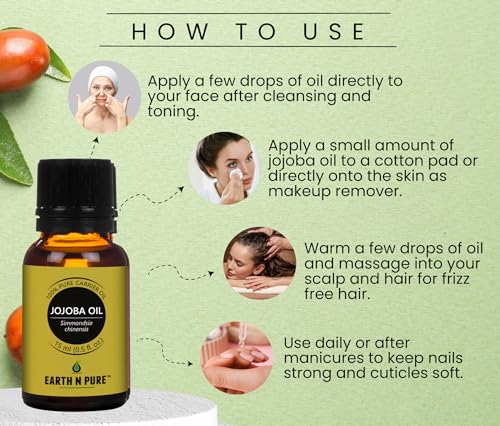 HOW TO USE

Apply a few drops of oil directly to your face after cleansing and toning.

Apply a small amount of jojoba oil to a cotton pad or directly onto the skin as makeup remover.

Warm a few drops of oil and massage into your scalp and hair for frizz free hair.

Use daily or after manicures to keep nails strong and cuticles soft.

100% PURE CARRIER OIL
JOJOBA OIL
Simmondsia chinensis
15 ml (0.5 fl. oz.)
EARTH N PURE™