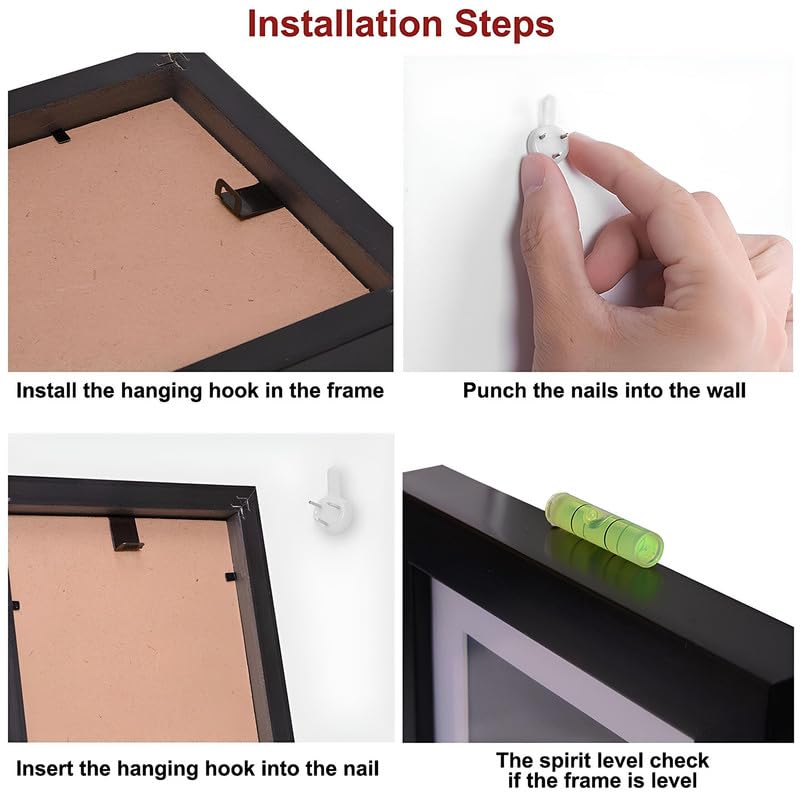 Installation Steps

Install the hanging hook in the frame

Punch the nails into the wall

Insert the hanging hook into the nail

The spirit level check if the frame is level