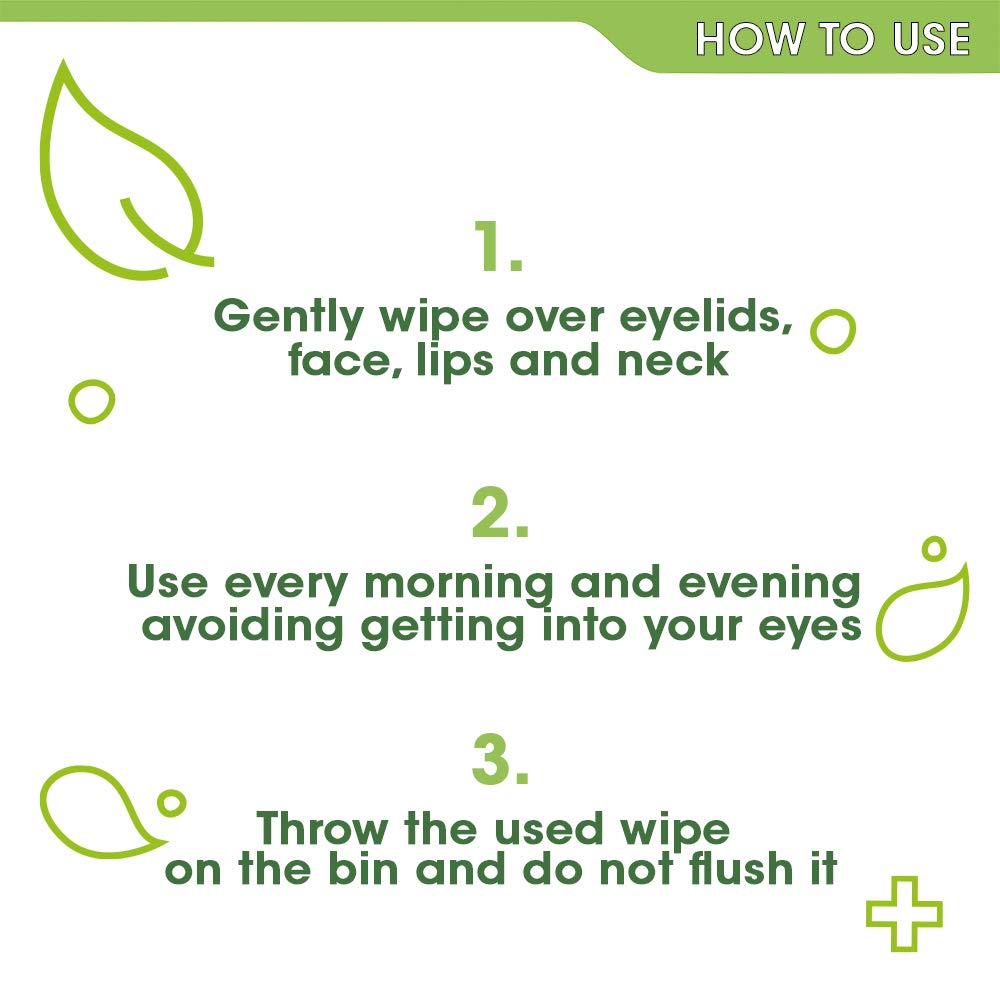 HOW TO USE

1.

Gently wipe over eyelids, face, lips and neck

2.

Use every morning and evening avoiding getting into your eyes

3.

Throw the used wipe on the bin and do not flush it