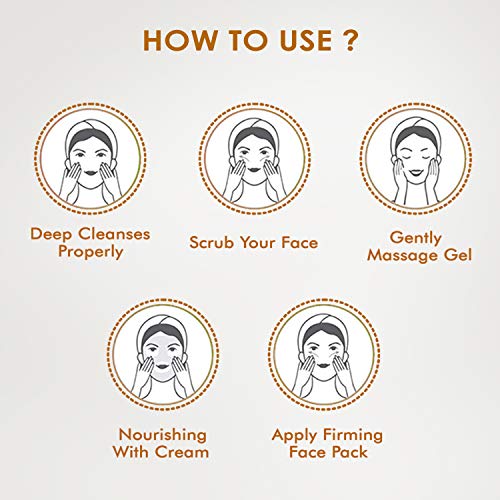 HOW TO USE ?

Deep Cleanses Properly

Scrub Your Face

Gently Massage Gel

Nourishing With Cream

Apply Firming Face Pack