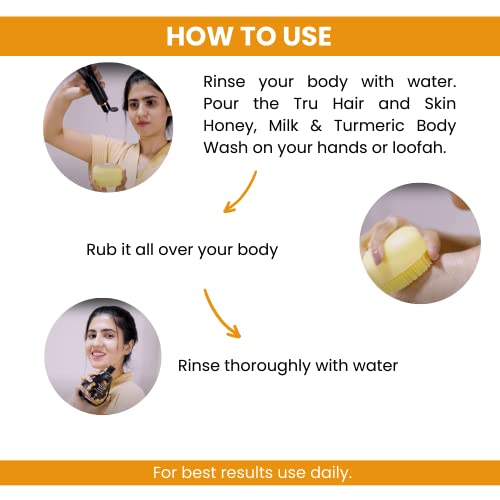 HOW TO USE

Rinse your body with water. Pour the Tru Hair and Skin Honey, Milk & Turmeric Body Wash on your hands or loofah.

Rub it all over your body

Rinse thoroughly with water

For best results use daily.